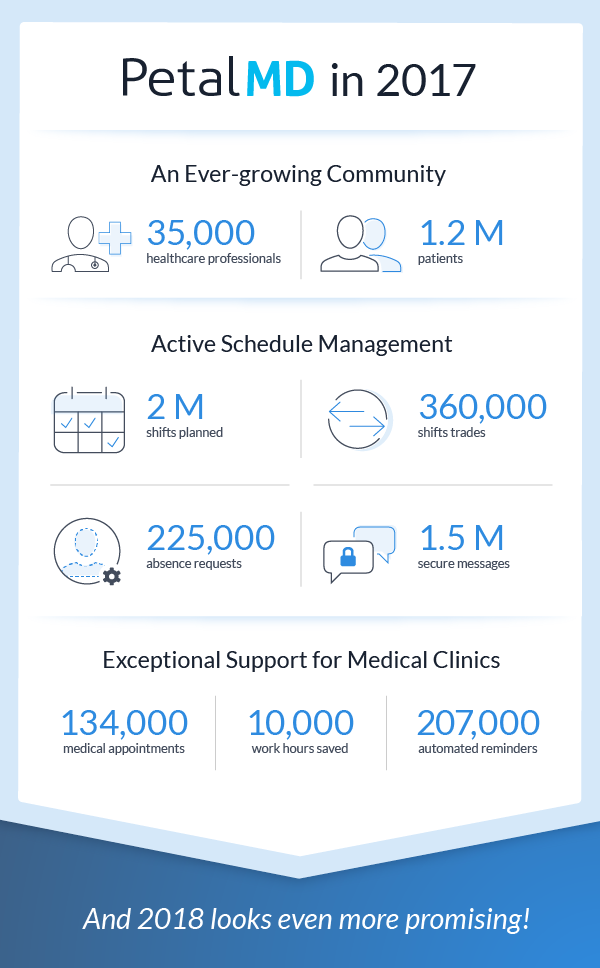 PetalMD in 2017

An Ever-growing Community

35,000
healthcare professionals

1.2 M
patients

Active Schedule Management

2 M
shifts planned

360,000
shifts trades

225,000
absence requests

1.5 M
secure messages

Exceptional Support for Medical Clinics

134,000
medical appointments

10,000
work hours saved

207,000
automated reminders

And 2018 looks even more promising!